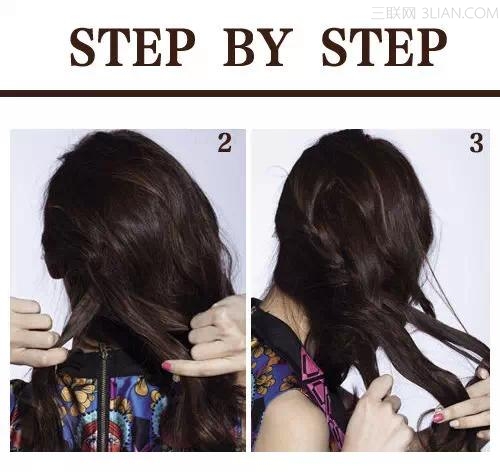 三联网 3LIAN.COM

STEP BY STEP

2

3