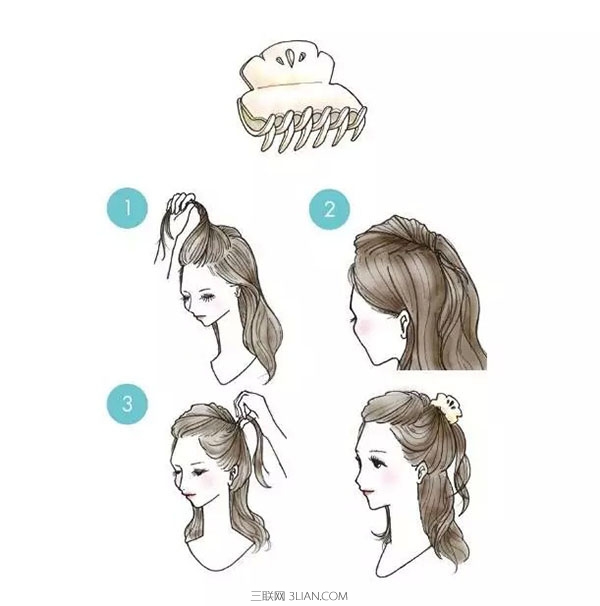 1

2

3

三联网 3LIAN.COM